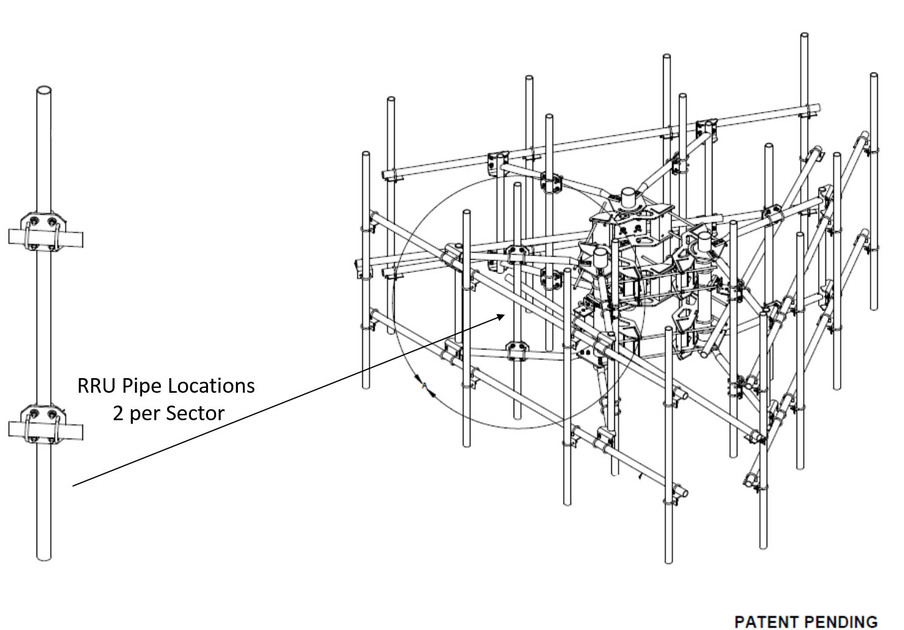 RRU Pipe Locations
2 per Sector

PATENT PENDING