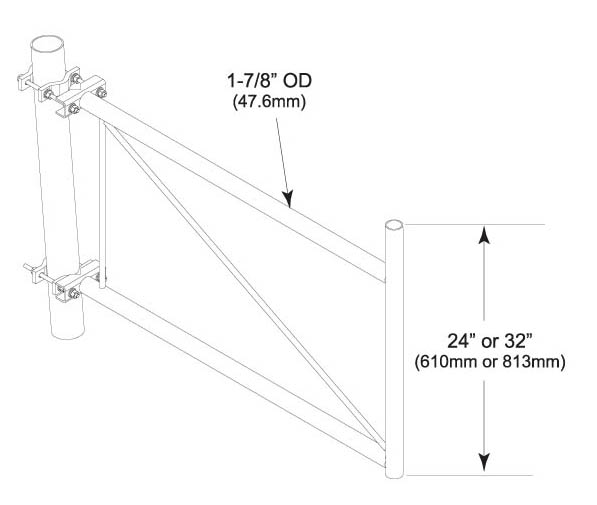 1-7/8” OD
(47.6mm)

24” or 32”
(610mm or 813mm)