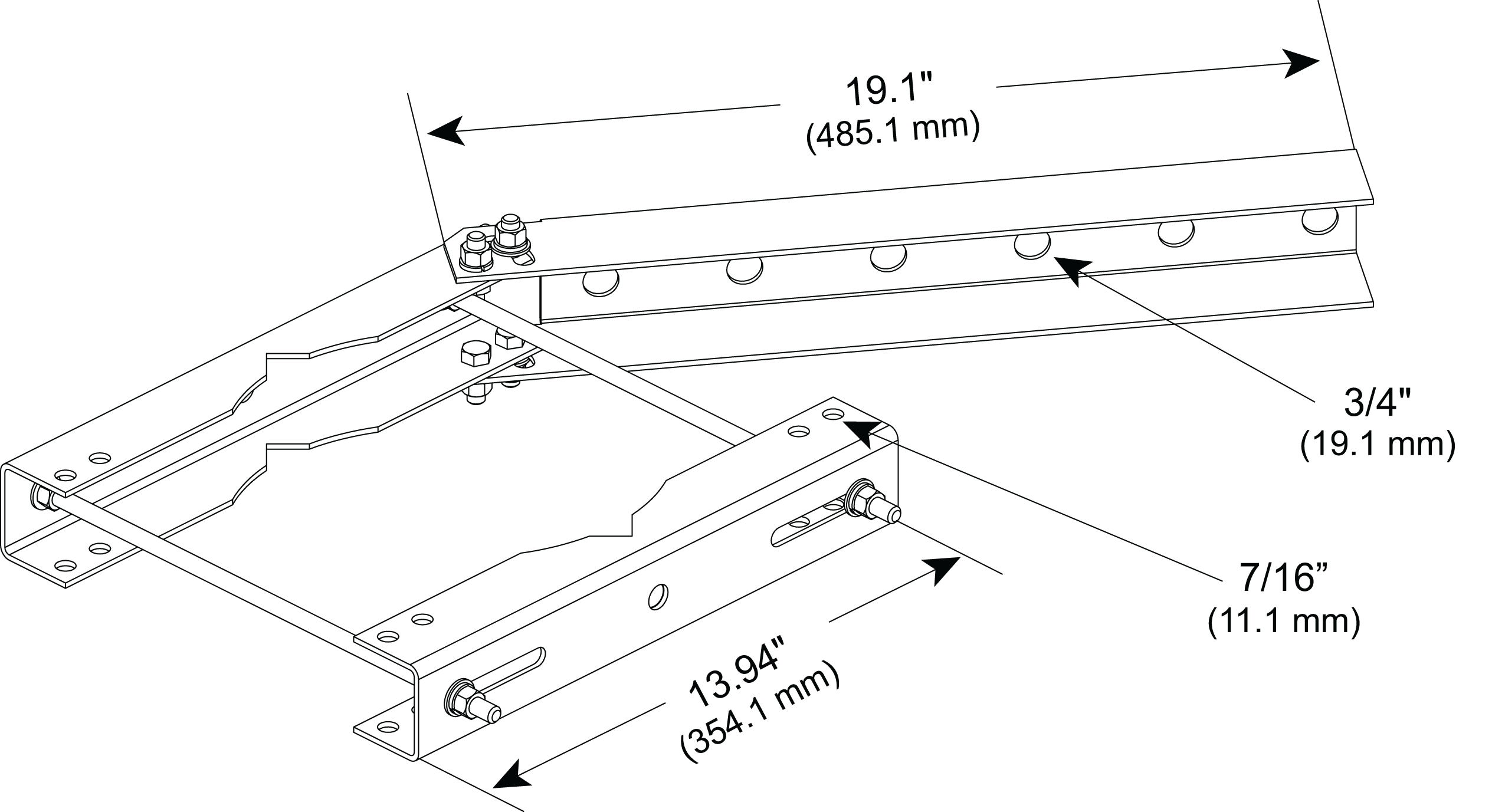 19.1"
(485.1 mm)

3/4"
(19.1 mm)

7/16”
(11.1 mm)

13.94"
(354.1 mm)