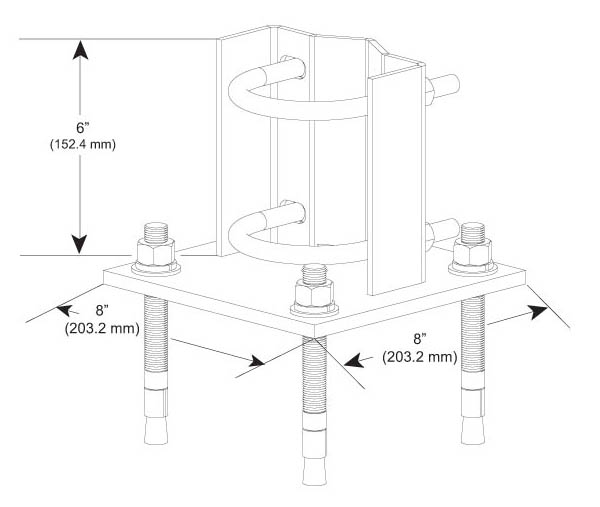 6”
(152.4 mm)

8”
(203.2 mm)

8”
(203.2 mm)